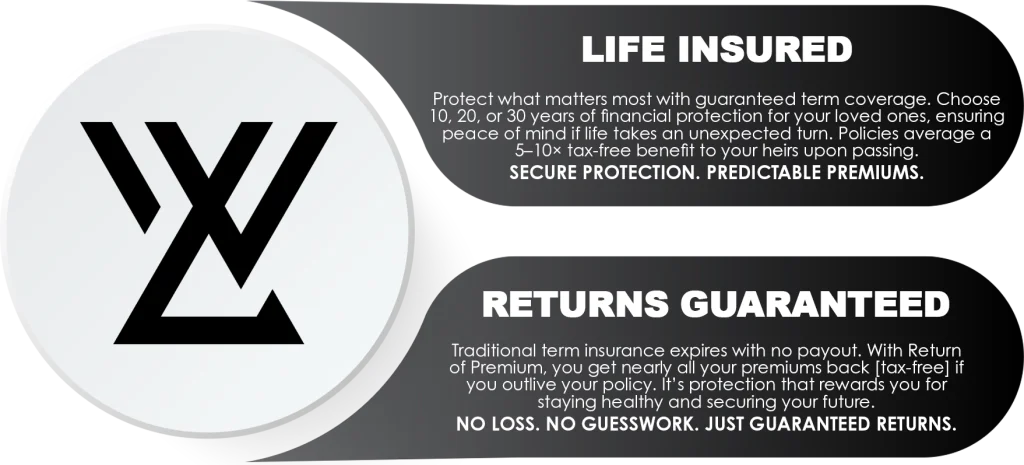 LIFE INSURED

Protect what matters most with guaranteed term coverage. Choose 10, 20, or 30 years of financial protection for your loved ones, ensuring peace of mind if life takes an unexpected turn. Policies average a 5–10× tax-free benefit to your heirs upon passing.

SECURE PROTECTION. PREDICTABLE PREMIUMS.

RETURNS GUARANTEED

Traditional term insurance expires with no payout. With Return of Premium, you get nearly all your premiums back [tax-free] if you outlive your policy. It's protection that rewards you for staying healthy and securing your future.

NO LOSS. NO GUESSWORK. JUST GUARANTEED RETURNS.